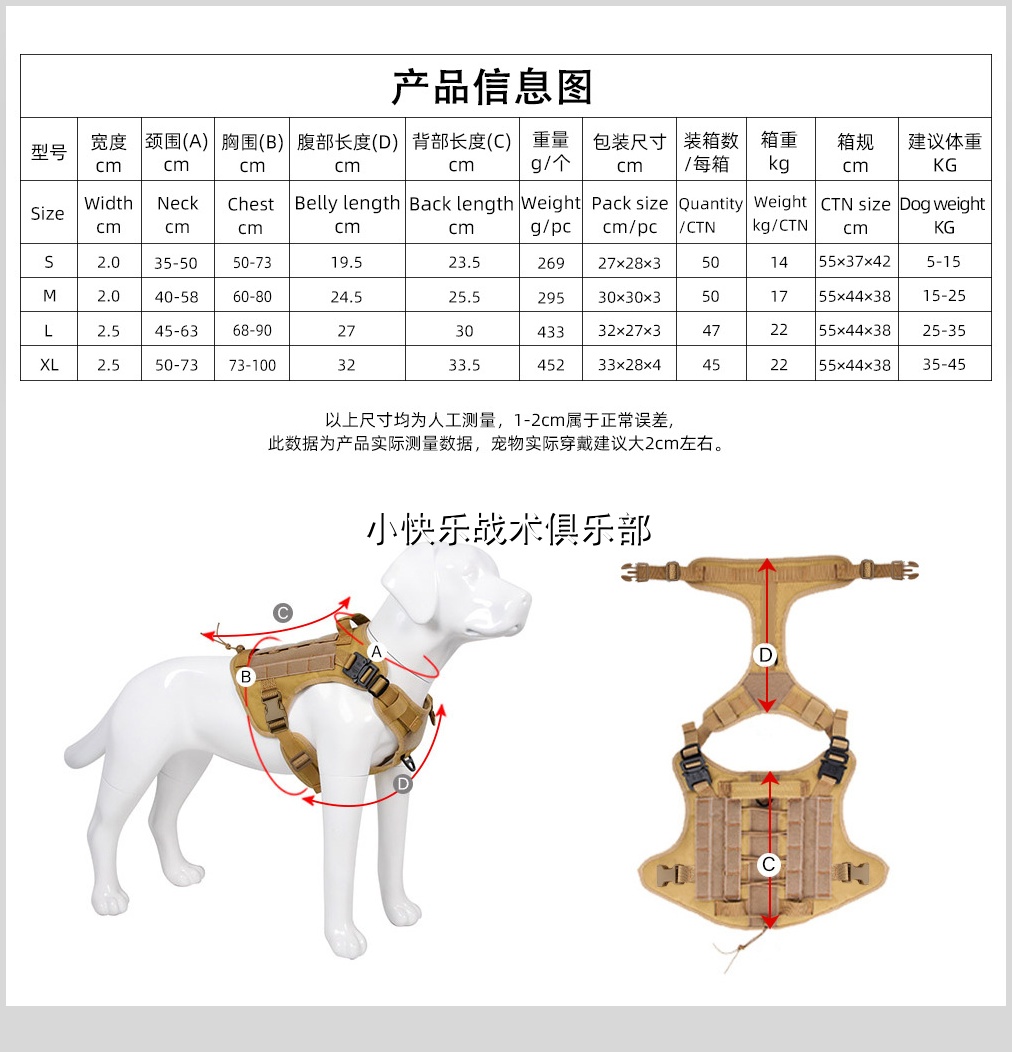 产品信息图

| 型号 | 宽度 cm | 颈围(A) cm | 胸围(B) cm | 腹部长度(D) cm | 背部长度(C) cm | 重量 g/个 | 包装尺寸 cm | 装箱数 /每箱 | 箱重 kg | 箱规 cm | 建议体重 KG |
|---|---|---|---|---|---|---|---|---|---|---|---|
| Size | Width cm | Neck cm | Chest cm | Belly length cm | Back length cm | Weight g/pc | Pack size cm/pc | Quantity /CTN | Weight kg/CTN | CTN size cm | Dog weight KG |
| S | 2.0 | 35-50 | 50-73 | 19.5 | 23.5 | 269 | 27×28×3 | 50 | 14 | 55×37×42 | 5-15 |
| M | 2.0 | 40-58 | 60-80 | 24.5 | 25.5 | 295 | 30×30×3 | 50 | 17 | 55×44×38 | 15-25 |
| L | 2.5 | 45-63 | 68-90 | 27 | 30 | 433 | 32×27×3 | 47 | 22 | 55×44×38 | 25-35 |
| XL | 2.5 | 50-73 | 73-100 | 32 | 33.5 | 452 | 33×28×4 | 45 | 22 | 55×44×38 | 35-45 |

以上尺寸均为人工测量，1-2cm属于正常误差，
此数据为产品实际测量数据，宠物实际穿戴建议大2cm左右。

小快乐战术俱乐部

C
A
B
D

D
C